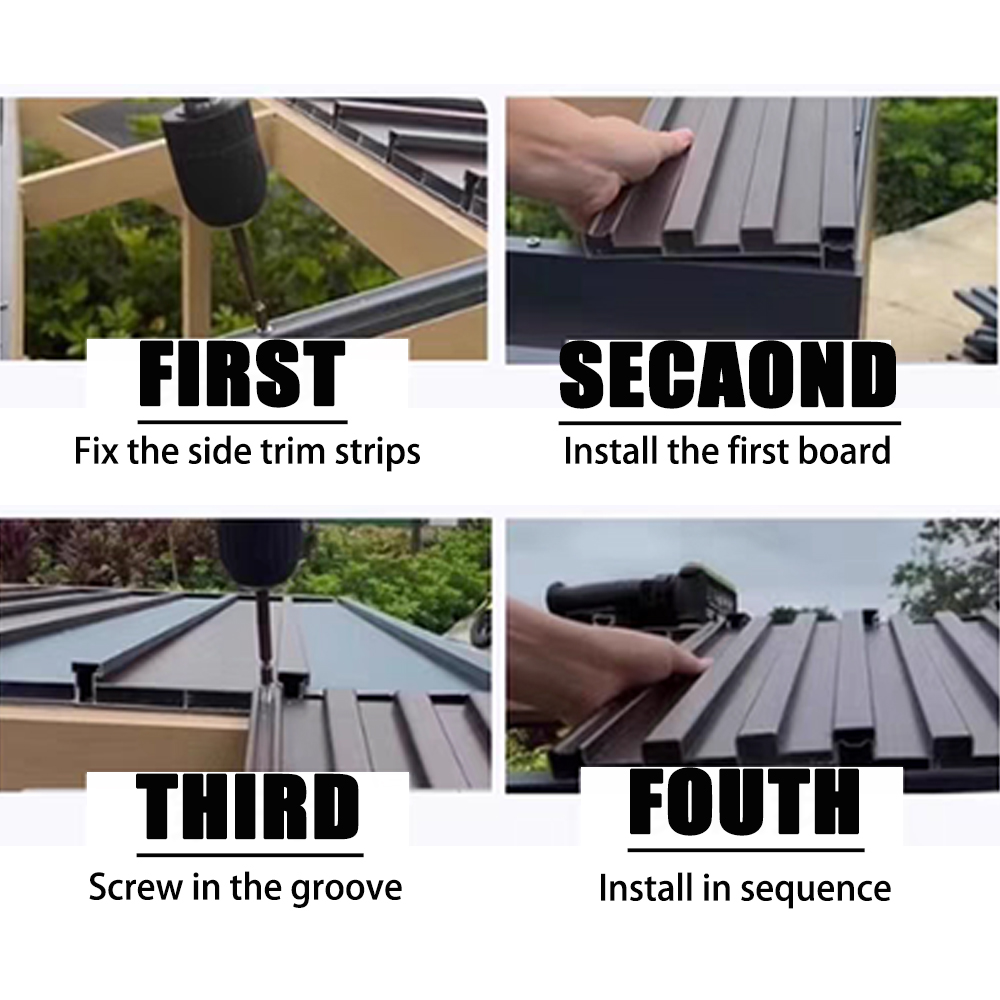 FIRST
Fix the side trim strips

SECAOND
Install the first board

THIRD
Screw in the groove

FOUTH
Install in sequence